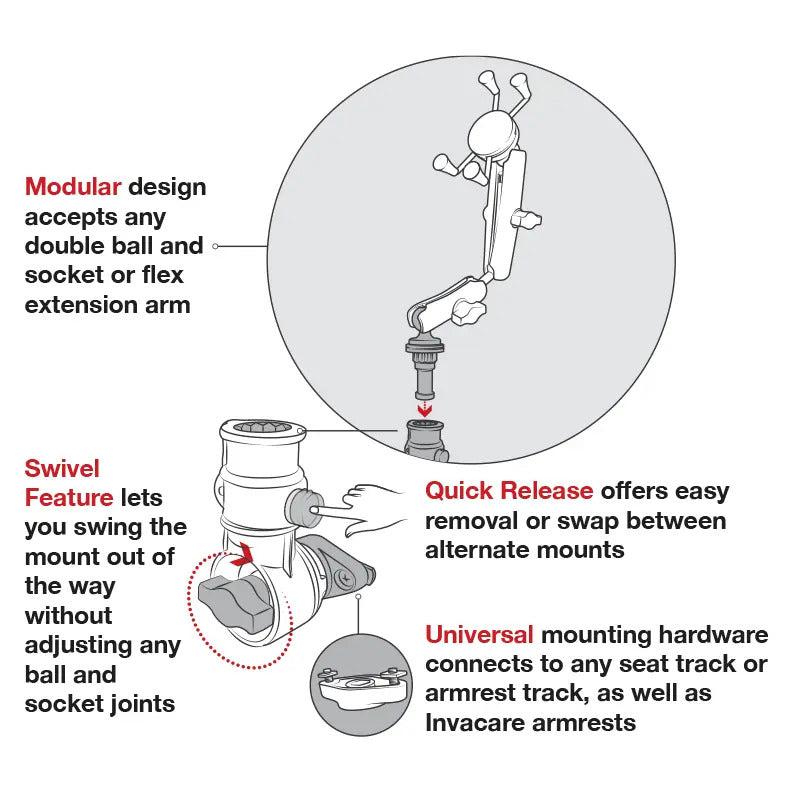 Modular design accepts any double ball and socket or flex extension arm

Swivel Feature lets you swing the mount out of the way without adjusting any ball and socket joints

Quick Release offers easy removal or swap between alternate mounts

Universal mounting hardware connects to any seat track or armrest track, as well as Invacare armrests