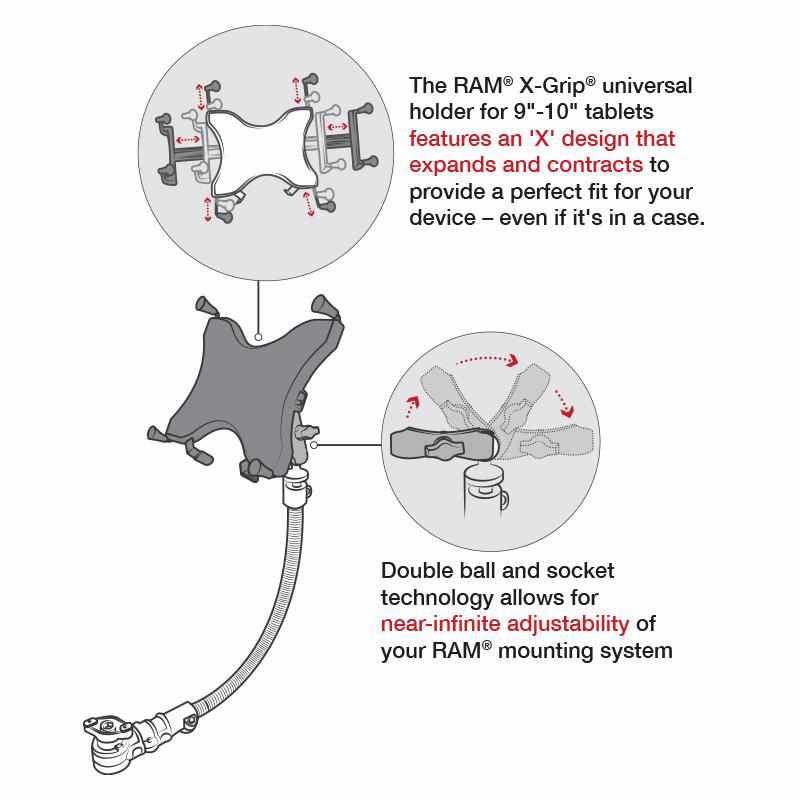 The RAM® X-Grip® universal holder for 9"-10" tablets features an 'X' design that expands and contracts to provide a perfect fit for your device – even if it's in a case.

Double ball and socket technology allows for near-infinite adjustability of your RAM® mounting system