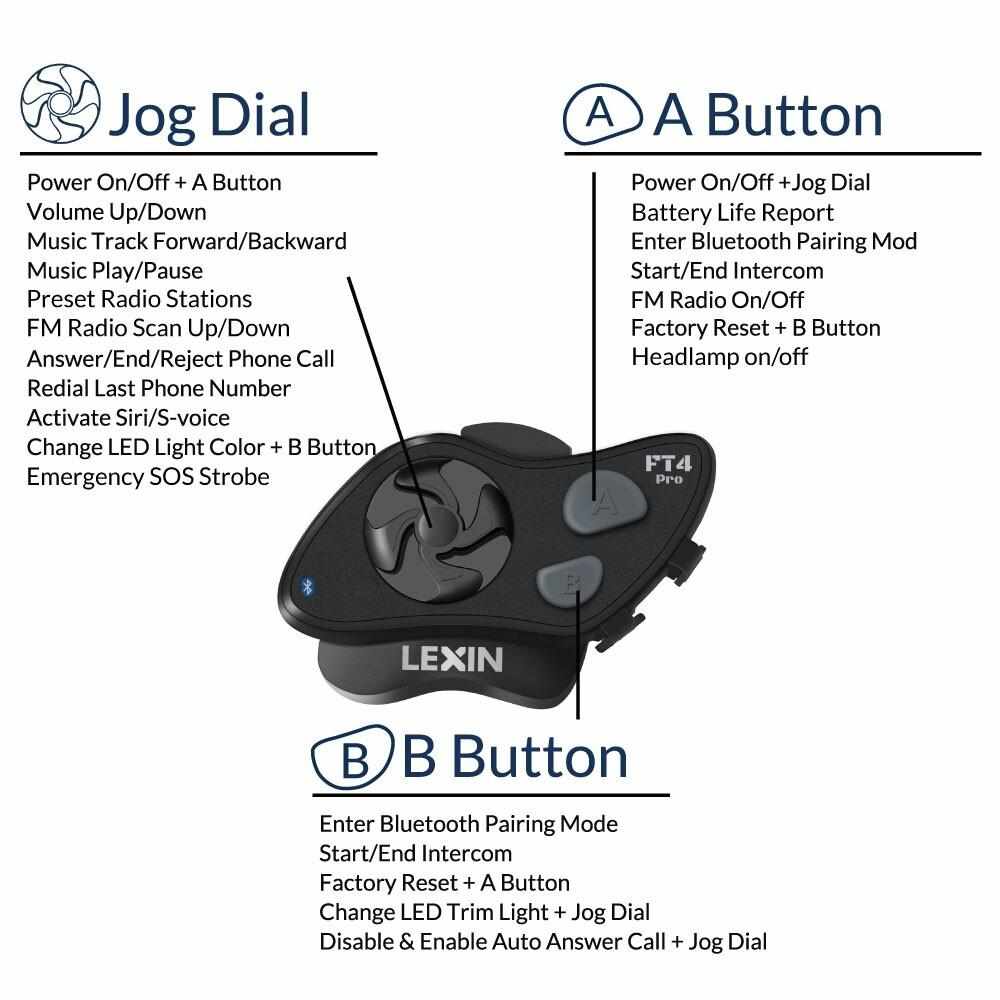 Jog Dial

Power On/Off + A Button
Volume Up/Down
Music Track Forward/Backward
Music Play/Pause
Preset Radio Stations
FM Radio Scan Up/Down
Answer/End/Reject Phone Call
Redial Last Phone Number
Activate Siri/S-voice
Change LED Light Color + B Button
Emergency SOS Strobe

A A Button

Power On/Off +Jog Dial
Battery Life Report
Enter Bluetooth Pairing Mod
Start/End Intercom
FM Radio On/Off
Factory Reset + B Button
Headlamp on/off

FT4
Pro

A

B

LEXIN

B B Button

Enter Bluetooth Pairing Mode
Start/End Intercom
Factory Reset + A Button
Change LED Trim Light + Jog Dial
Disable & Enable Auto Answer Call + Jog Dial