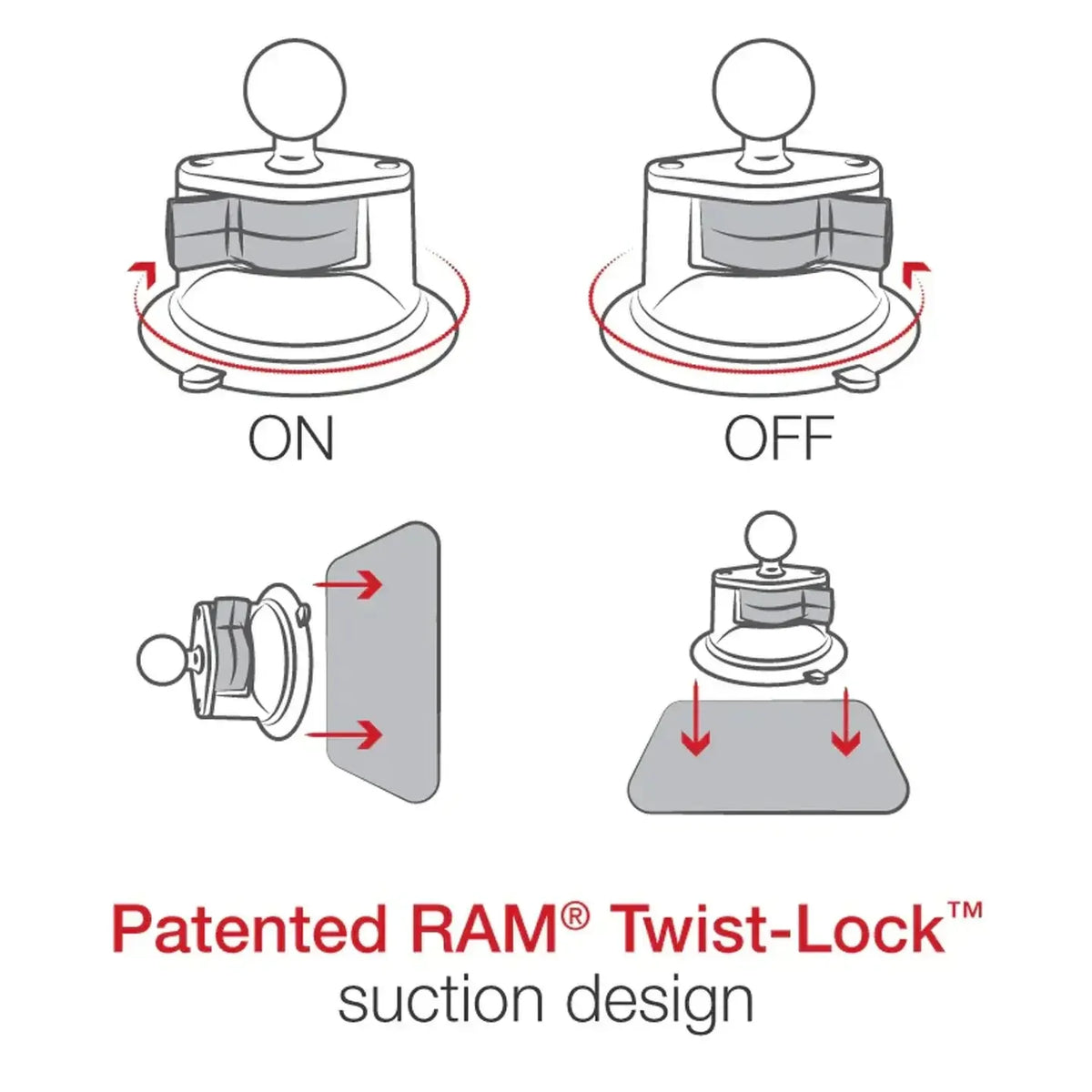 ON

OFF

Patented RAM® Twist-Lock™
suction design