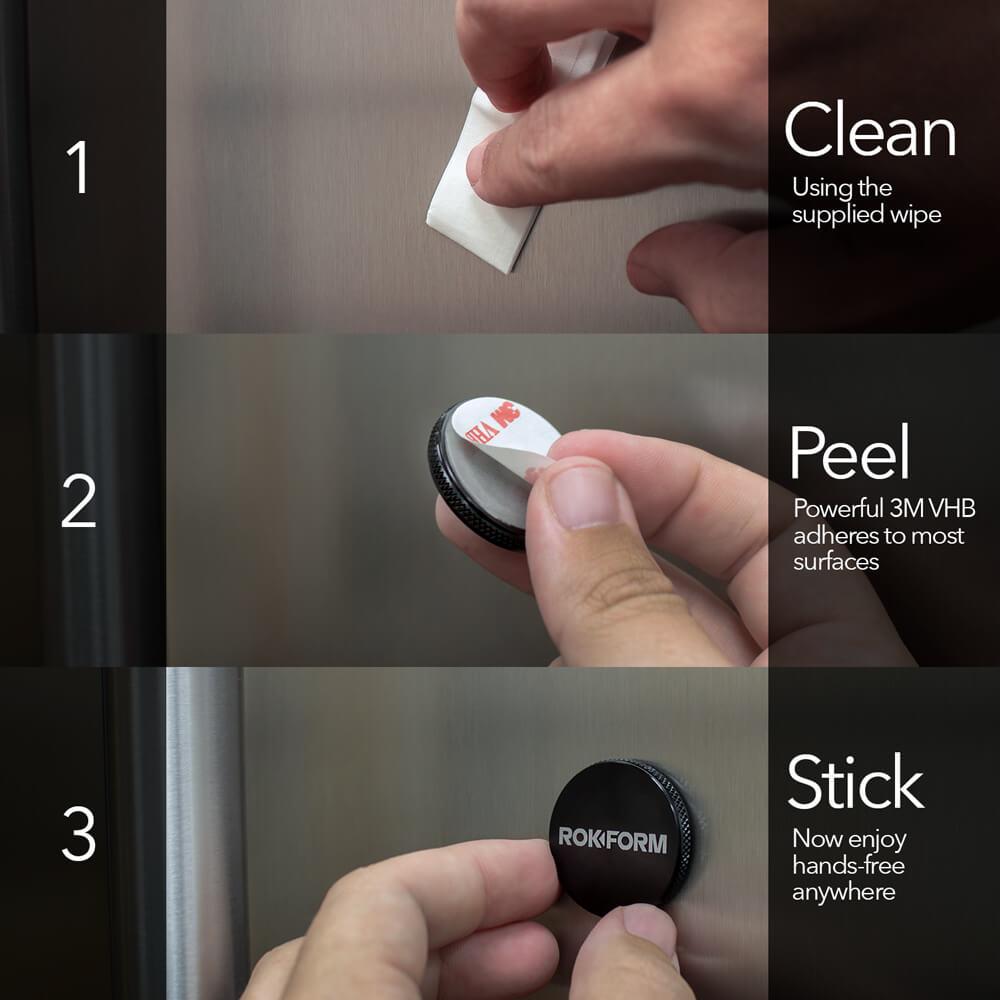 1

Clean

Using the supplied wipe

2

3M VHB

Peel

Powerful 3M VHB adheres to most surfaces

3

ROKFORM

Stick

Now enjoy hands-free anywhere